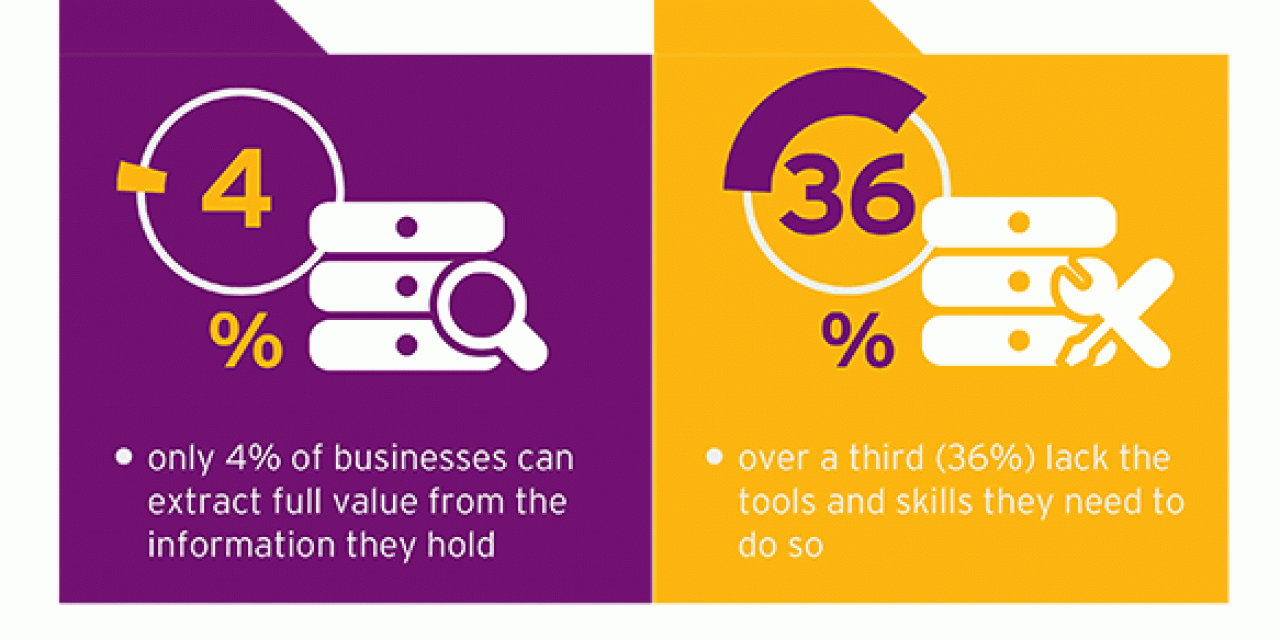 4
%

• only 4% of businesses can extract full value from the information they hold

36
%

• over a third (36%) lack the tools and skills they need to do so